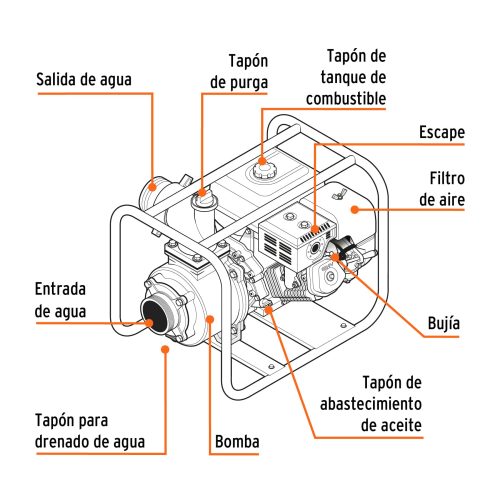 Salida de agua

Tapón de purga

Tapón de tanque de combustible

Escape

Filtro de aire

Entrada de agua

Bujía

Tapón de abastecimiento de aceite

Tapón para drenado de agua

Bomba