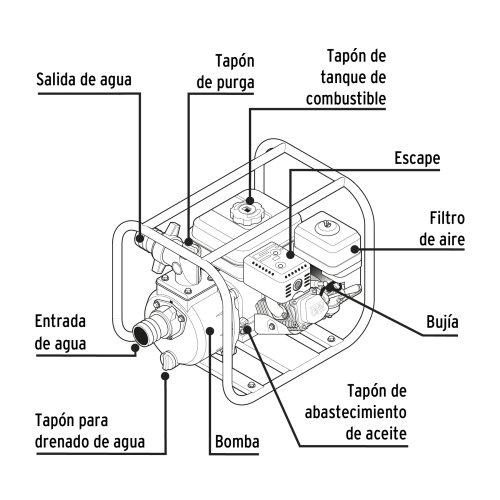 Salida de agua

Tapón
de purga

Tapón de
tanque de
combustible

Escape

Filtro
de aire

Bujía

Entrada
de agua

Tapón para
drenado de agua

Bomba

Tapón de
abastecimiento
de aceite