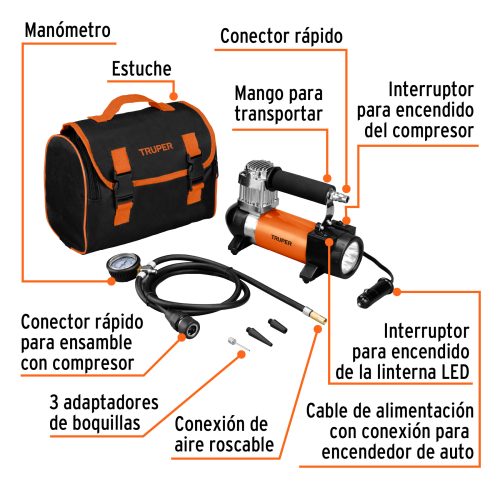 Manómetro

Estuche

Conector rápido

Mango para transportar

Interruptor para encendido del compresor

TRUPER

TRUPER

Conector rápido para ensamble con compresor

3 adaptadores de boquillas

Conexión de aire roscable

Interruptor para encendido de la linterna LED

Cable de alimentación con conexión para encendedor de auto